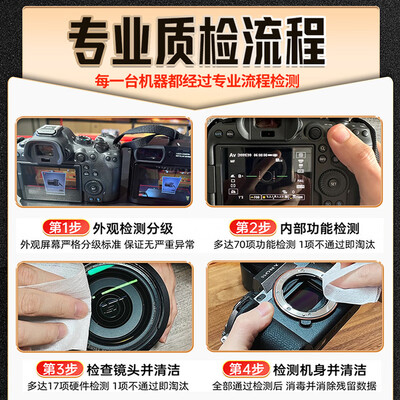 专业质检流程

每一台机器都经过专业流程检测

第1步 外观检测分级

外观屏幕严格分级标准 保证无严重异常

第2步 内部功能检测

多达70项功能检测 1项不通过即淘汰

第3步 检查镜头并清洁

多达17项硬件检测 1项不通过即淘汰

第4步 检测机身并清洁

全部通过检测后 消毒并消除残留数据