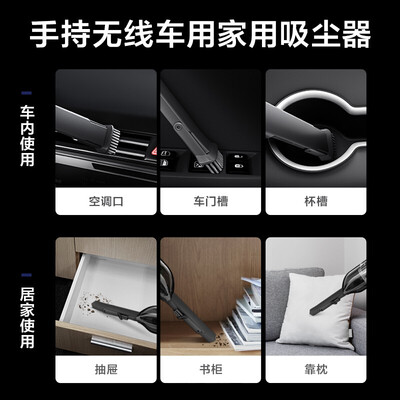 手持无线车用家用吸尘器

车内使用

空调口

车门槽

杯槽

居家使用

抽屉

书柜

靠枕