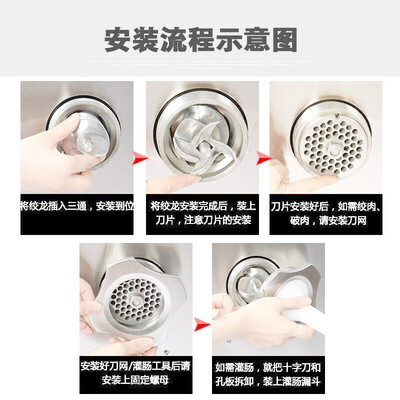 安装流程示意图

将绞龙插入三通，安装到位

将绞龙安装完成后，装上刀片，注意刀片的安装

刀片安装好后，如需绞肉、破肉，请安装刀网

安装好刀网/灌肠工具后请安装上固定螺母

如需灌肠，就把十字刀和孔板拆卸，装上灌肠漏斗