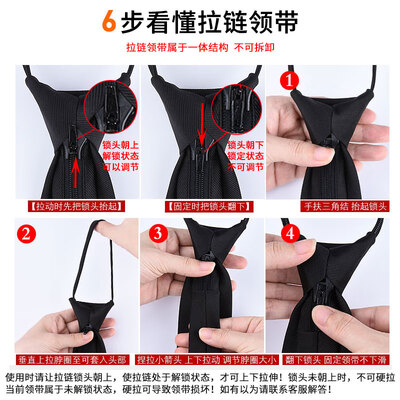 6步看懂拉链领带

拉链领带属于一体结构 不可拆卸

锁头朝上
解锁状态
可以调节

【拉动时先把锁头抬起】

锁头朝下
锁定状态
不可调节

【固定时把锁头翻下】

1

手扶三角结 抬起锁头

2

垂直上拉脖圈至可套入头部

3

捏拉小箭头 上下拉动 调节脖圈大小

4

翻下锁头 固定领带不下滑

使用时请让拉链锁头朝上，使拉链处于解锁状态，才可上下拉伸！锁头未朝上时，不可硬拉 当前领带属于未解锁状态，硬拉可导致领带损坏！如有以为请联系客服解答！