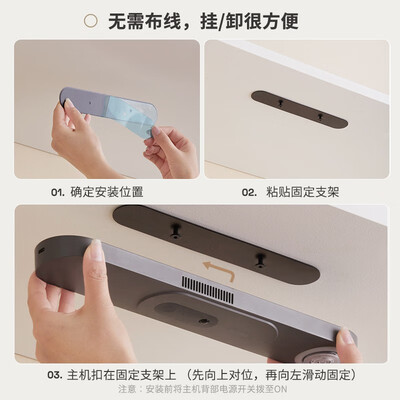 无需布线，挂/卸很方便

01. 确定安装位置

02. 粘贴固定支架

03. 主机扣在固定支架上 （先向上对位，再向左滑动固定）

注意：安装前将主机背部电源开关拨至ON