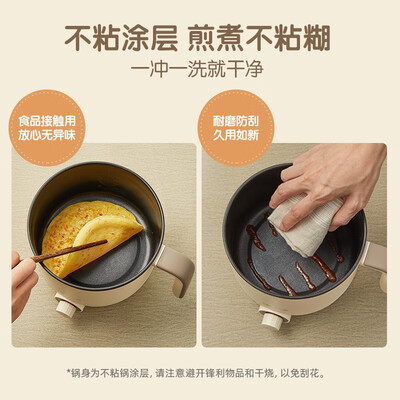 不粘涂层 煎煮不粘糊

一冲一洗就干净

食品接触用
放心无异味

耐磨防刮
久用如新

*锅身为不粘锅涂层，请注意避开锋利物品和干烧，以免刮花。