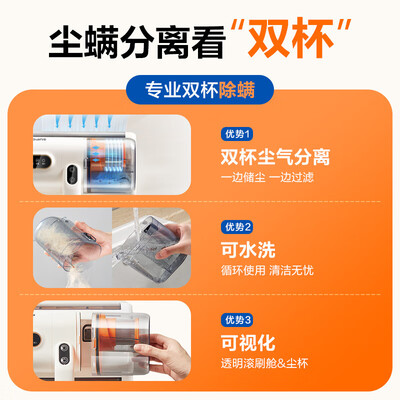 尘螨分离看“双杯”

专业双杯除螨

优势1
双杯尘气分离
一边储尘 一边过滤

优势2
可水洗
循环使用 清洁无忧

优势3
可视化
透明滚刷舱&尘杯