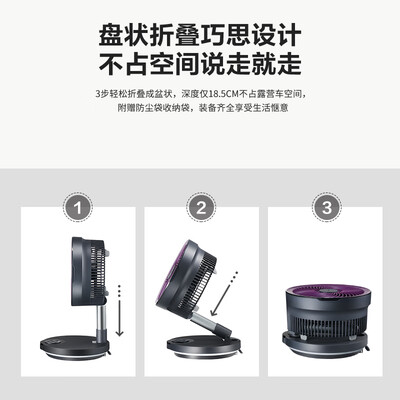 盘状折叠巧思设计
不占空间说走就走

3步轻松折叠成盆状，深度仅18.5CM不占露营车空间，
附赠防尘袋收纳袋，装备齐全享受生活惬意

1

2

3