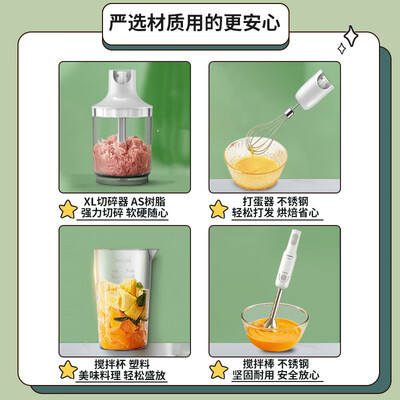 严选材质用的更安心

XL切碎器 AS树脂
强力切碎 软硬随心

打蛋器 不锈钢
轻松打发 烘焙省心

搅拌杯 塑料
美味料理 轻松盛放

搅拌棒 不锈钢
坚固耐用 安全放心