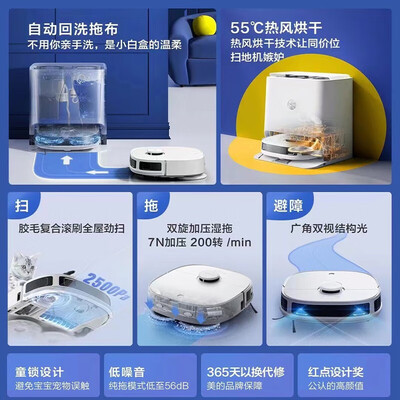 自动回洗拖布
不用你亲手洗，是小白盒的温柔

55℃热风烘干
热风烘干技术让同价位扫地机嫉妒

扫
胶毛复合滚刷全屋劲扫
2500Pa

拖
双旋加压湿拖
7N加压 200转 /min

避障
广角双视结构光

童锁设计
避免宝宝宠物误触

低噪音
纯拖模式低至56dB

365天以换代修
美的品牌保障

红点设计奖
公认的高颜值