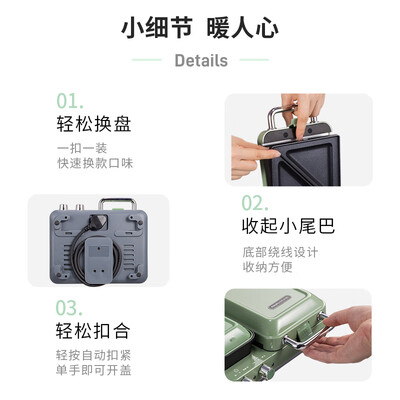 小细节 暖人心

Details

01.
轻松换盘

一扣一装
快速换款口味

02.
收起小尾巴

底部绕线设计
收纳方便

03.
轻松扣合

轻按自动扣紧
单手即可开盖