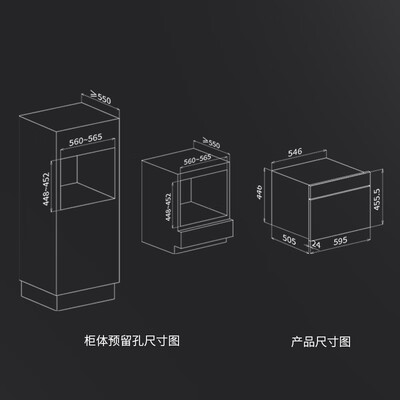 ≥550
560~565
448~452
≥550
560~565
448~452
546
440
455.5
505
24
595
柜体预留孔尺寸图
产品尺寸图