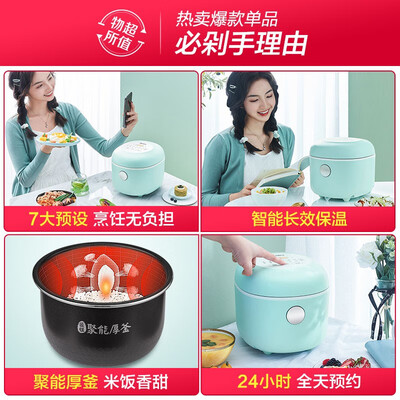 物超所值

热卖爆款单品
必剁手理由

7大预设 烹饪无负担

智能长效保温

聚能厚釜

聚能厚釜 米饭香甜

24小时 全天预约