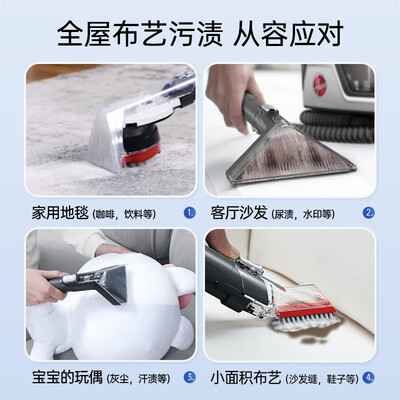 全屋布艺污渍 从容应对

家用地毯 (咖啡，饮料等) 1.

客厅沙发 (尿渍，水印等) 2.

宝宝的玩偶 (灰尘，汗渍等) 3.

小面积布艺 (沙发缝，鞋子等) 4.