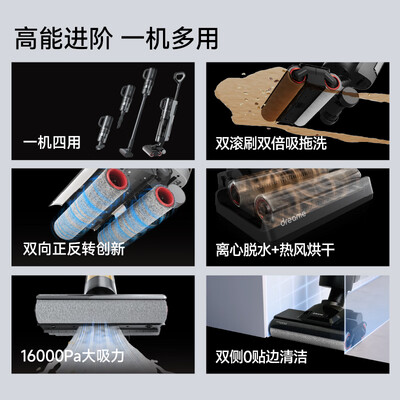 高能进阶 一机多用

一机四用

双滚刷双倍吸拖洗

双向正反转创新

dreame

离心脱水+热风烘干

16000Pa大吸力

双侧0贴边清洁