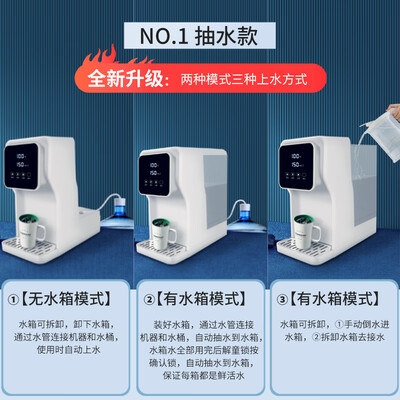 NO.1 抽水款

全新升级：两种模式三种上水方式

100
150

100
150

100
150

①【无水箱模式】

水箱可拆卸，卸下水箱，通过水管连接机器和水桶，使用时自动上水

②【有水箱模式】

装好水箱，通过水管连接机器和水桶，自动抽水到水箱，水箱水全部用完后解童锁按确认锁，自动抽水到水箱，保证每箱都是鲜活水

③【有水箱模式】

水箱可拆卸，①手动倒水进水箱，②拆卸水箱去接水