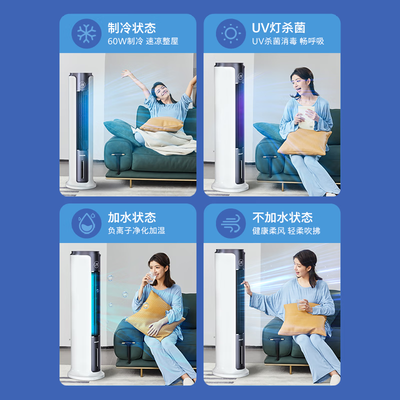 制冷状态
60W制冷 速凉整屋

UV灯杀菌
UV杀菌消毒 畅呼吸

加水状态
负离子净化加湿

不加水状态
健康柔风 轻柔吹拂