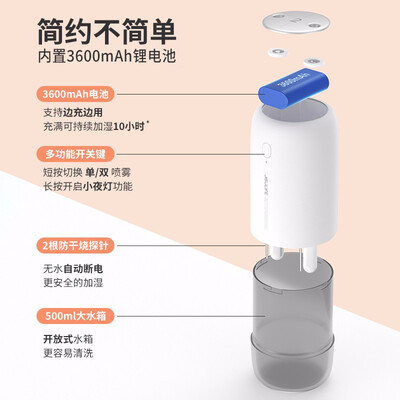 简约不简单
内置3600mAh锂电池

3600mAh电池

支持边充边用
充满可持续加湿10小时*

多功能开关键

短按切换 单/双 喷雾
长按开启小夜灯功能

2根防干烧探针

无水自动断电
更安全的加湿

500ml大水箱

开放式水箱
更容易清洗

3600mAh