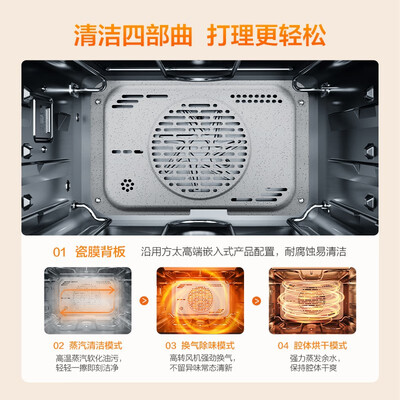 清洁四部曲 打理更轻松

01 瓷膜背板 沿用方太高端嵌入式产品配置，耐腐蚀易清洁

02 蒸汽清洁模式
高温蒸汽软化油污，轻轻一擦即刻洁净

03 换气除味模式
高转风机强劲换气，不留异味常态清新

04 腔体烘干模式
强力蒸发余水，保持腔体干爽