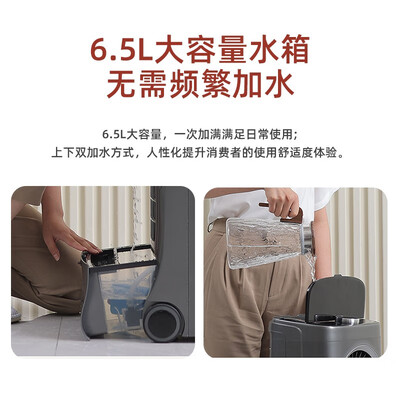 6.5L大容量水箱
无需频繁加水

6.5L大容量，一次加满满足日常使用；
上下双加水方式，人性化提升消费者的使用舒适度体验。