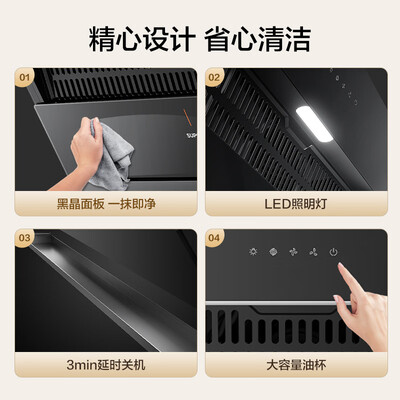 精心设计 省心清洁

01

黑晶面板 一抹即净

02

LED照明灯

03

3min延时关机

04

大容量油杯