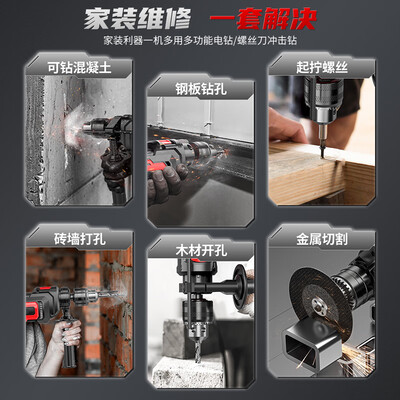 家装维修 一套解决
家装利器一机多用多功能电钻/螺丝刀冲击钻

可钻混凝土

钢板钻孔

起拧螺丝

砖墙打孔

木材开孔

金属切割