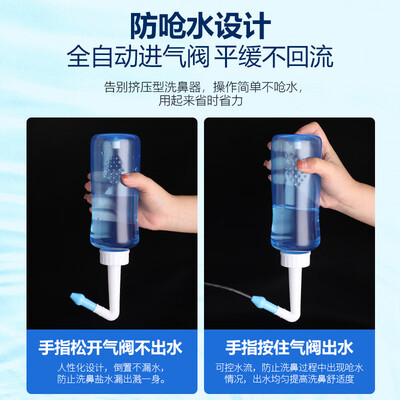 防呛水设计
全自动进气阀 平缓不回流

告别挤压型洗鼻器，操作简单不呛水，用起来省时省力

手指松开气阀不出水
人性化设计，倒置不漏水，防止洗鼻盐水漏出溅一身。

手指按住气阀出水
可控水流，防止洗鼻过程中出现呛水情况，出水均匀提高洗鼻舒适度