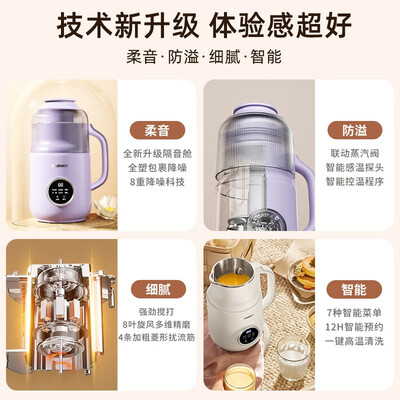 技术新升级 体验感超好

柔音·防溢·细腻·智能

柔音

全新升级隔音舱
全塑包裹降噪
8重降噪科技

防溢

联动蒸汽阀
智能感温探头
智能控温程序

细腻

强劲搅打
8叶旋风多维精磨
4条加粗菱形扰流筋

智能

7种智能菜单
12H智能预约
一键高温清洗