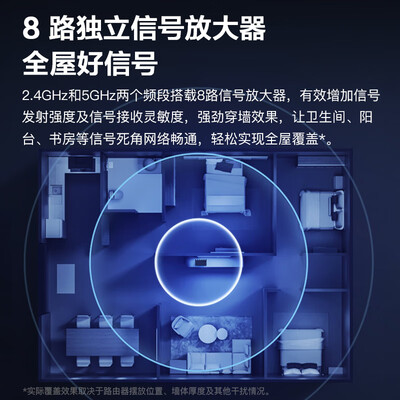 8 路独立信号放大器
全屋好信号

2.4GHz和5GHz两个频段搭载8路信号放大器，有效增加信号发射强度及信号接收灵敏度，强劲穿墙效果，让卫生间、阳台、书房等信号死角网络畅通，轻松实现全屋覆盖*。

*实际覆盖效果取决于路由器摆放位置、墙体厚度及其他干扰情况。