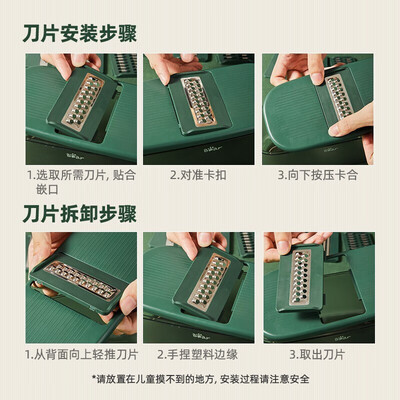 刀片安装步骤

1.选取所需刀片, 贴合嵌口

2.对准卡扣

3.向下按压卡合

刀片拆卸步骤

1.从背面向上轻推刀片

2.手捏塑料边缘

3.取出刀片

*请放置在儿童摸不到的地方, 安装过程请注意安全