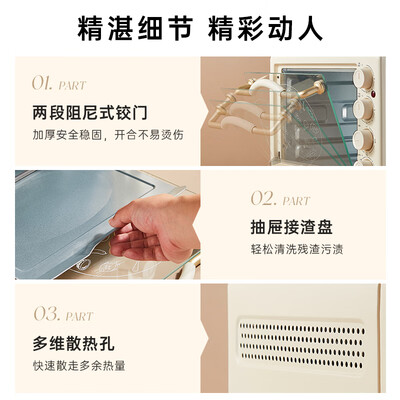 精湛细节 精彩动人

01. PART

两段阻尼式铰门

加厚安全稳固，开合不易烫伤

02. PART

抽屉接渣盘

轻松清洗残渣污渍

03. PART

多维散热孔

快速散走多余热量