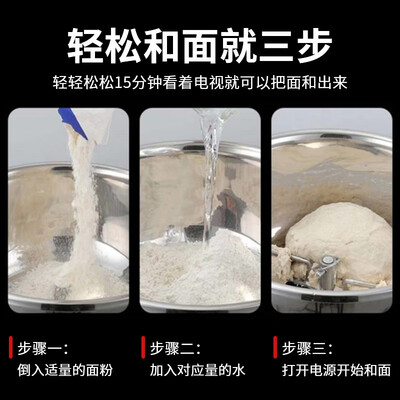 轻松和面就三步

轻轻松松15分钟看着电视就可以把面和出来

步骤一:
倒入适量的面粉

步骤二:
加入对应量的水

步骤三:
打开电源开始和面