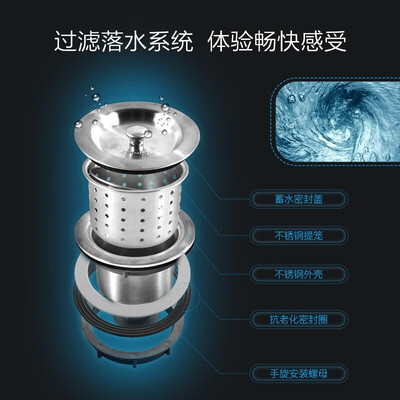 过滤落水系统 体验畅快感受

蓄水密封盖

不锈钢提笼

不锈钢外壳

抗老化密封圈

手旋安装螺母