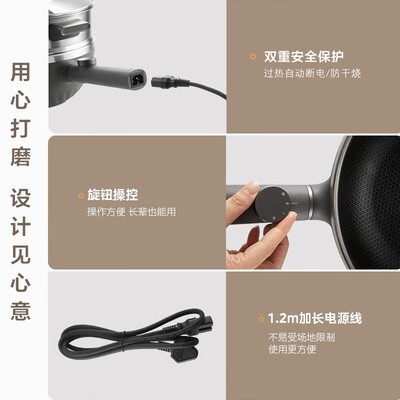 用心打磨 设计见心意

双重安全保护
过热自动断电/防干烧

旋钮操控
操作方便 长辈也能用

1.2m加长电源线
不易受场地限制
使用更方便