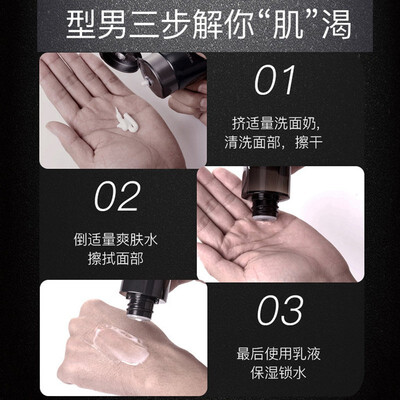 型男三步解你“肌”渴

01

挤适量洗面奶，
清洗面部，擦干

02

倒适量爽肤水
擦拭面部

03

最后使用乳液
保湿锁水