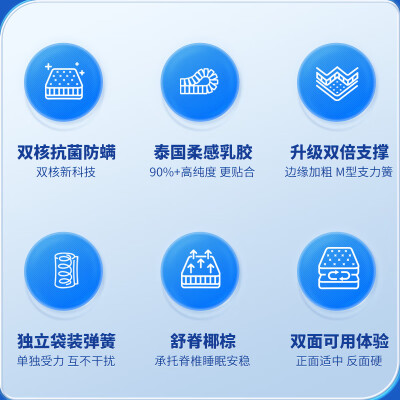 双核抗菌防螨
双核新科技

泰国柔感乳胶
90%+高纯度 更贴合

升级双倍支撑
边缘加粗 M型支力簧

独立袋装弹簧
单独受力 互不干扰

舒脊椰棕
承托脊椎睡眠安稳

双面可用体验
正面适中 反面硬