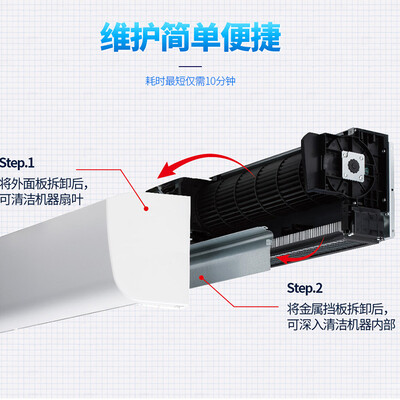 维护简单便捷

耗时最短仅需10分钟

Step.1
将外面板拆卸后，
可清洁机器扇叶

Step.2
将金属挡板拆卸后，
可深入清洁机器内部