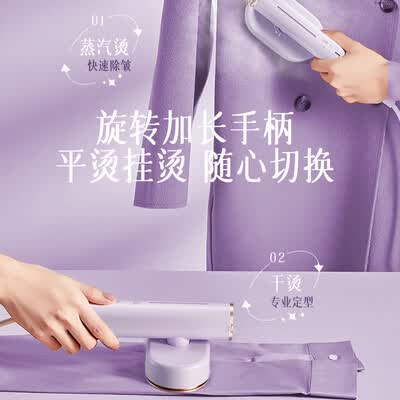 01
蒸汽烫
快速除皱

旋转加长手柄
平烫挂烫 随心切换

02
干烫
专业定型