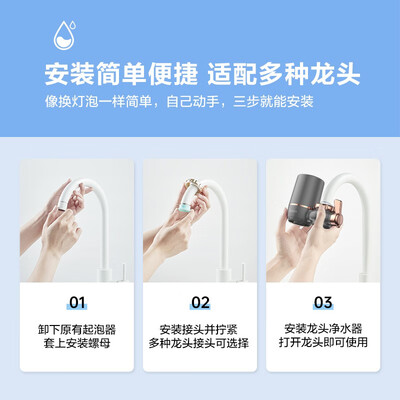 安装简单便捷 适配多种龙头

像换灯泡一样简单，自己动手，三步就能安装

01

卸下原有起泡器
套上安装螺母

02

安装接头并拧紧
多种龙头接头可选择

03

安装龙头净水器
打开龙头即可使用