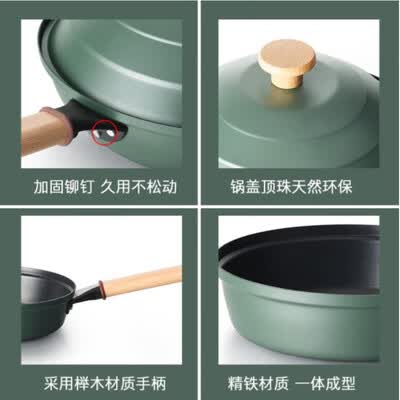 加固铆钉 久用不松动

锅盖顶珠天然环保

采用榉木材质手柄

精铁材质 一体成型