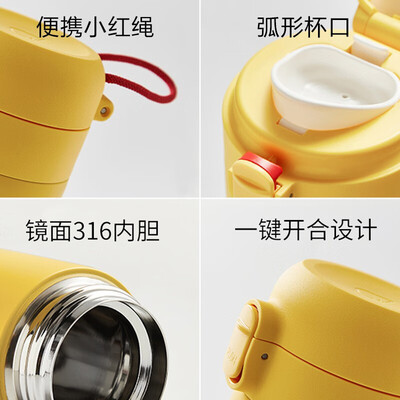 便携小红绳

弧形杯口

镜面316内胆

一键开合设计