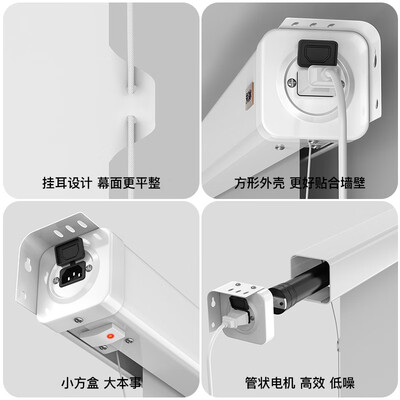 挂耳设计 幕面更平整

方形外壳 更好贴合墙壁

小方盒 大本事

管状电机 高效 低噪