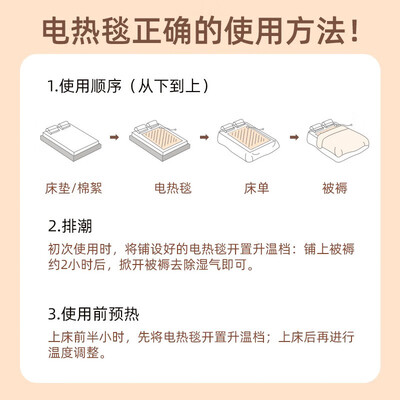 电热毯正确的使用方法！

1.使用顺序（从下到上）

床垫/棉絮　电热毯　床单　被褥

2.排潮
初次使用时，将铺设好的电热毯开置升温档：铺上被褥约2小时后，掀开被褥去除湿气即可。

3.使用前预热
上床前半小时，先将电热毯开置升温档；上床后再进行温度调整。