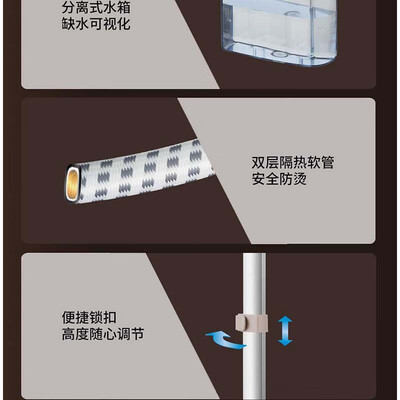 分离式水箱
缺水可视化

双层隔热软管
安全防烫

便捷锁扣
高度随心调节