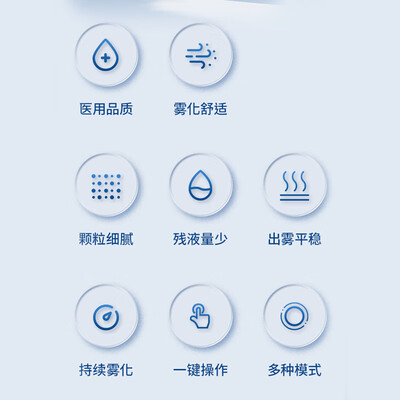 医用品质

雾化舒适

颗粒细腻

残液量少

出雾平稳

持续雾化

一键操作

多种模式