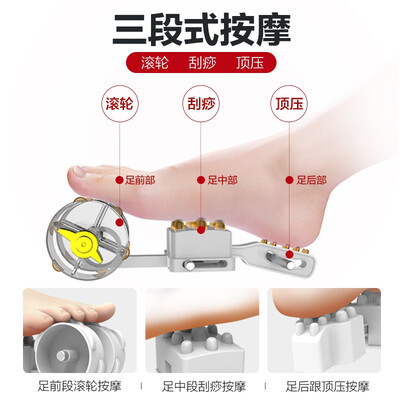 三段式按摩

滚轮 刮痧 顶压

滚轮

刮痧

顶压

足前部

足中部

足后部

足前段滚轮按摩 | 足中段刮痧按摩 | 足后跟顶压按摩