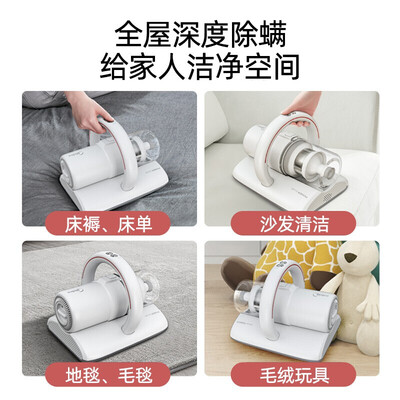 全屋深度除螨
给家人洁净空间

床褥、床单

沙发清洁

地毯、毛毯

毛绒玩具