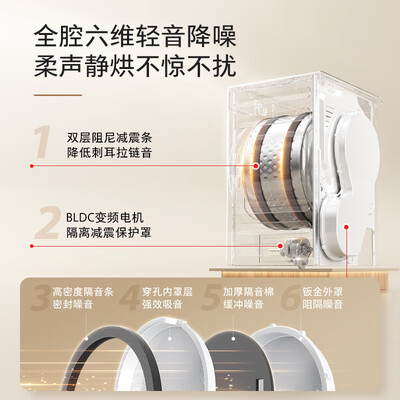 全腔六维轻音降噪
柔声静烘不惊不扰

1
双层阻尼减震条
降低刺耳拉链音

2
BLDC变频电机
隔离减震保护罩

3
高密度隔音条
密封噪音

4
穿孔内罩层
强效吸音

5
加厚隔音棉
缓冲噪音

6
钣金外罩
阻隔噪音