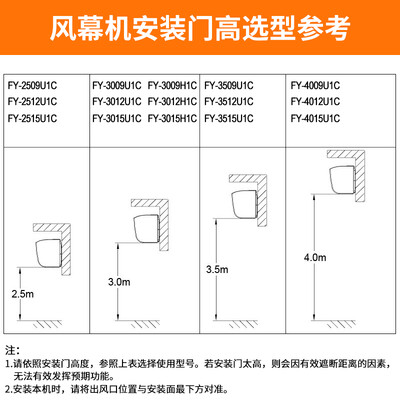 风幕机安装门高选型参考

| FY-2509U1C FY-2512U1C FY-2515U1C | FY-3009U1C FY-3009H1C FY-3012U1C FY-3012H1C FY-3015U1C FY-3015H1C | FY-3509U1C FY-3512U1C FY-3515U1C | FY-4009U1C FY-4012U1C FY-4015U1C |
|---|---|---|---|
| 2.5m | 3.0m | 3.5m | 4.0m |

注:
1.请依照安装门高度，参照上表选择使用型号。若安装门太高，则会因有效遮断距离的因素，无法有效发挥预期功能。
2.安装本机时，请将出风口位置与安装面最下方对准。