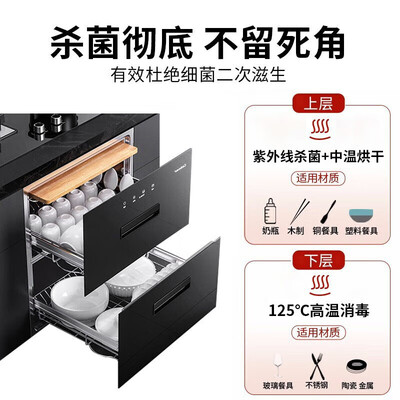 杀菌彻底 不留死角
有效杜绝细菌二次滋生

上层
紫外线杀菌+中温烘干
适用材质
奶瓶 木制 铜餐具 塑料餐具

下层
125°C高温消毒
适用材质
玻璃餐具 不锈钢 陶瓷 金属