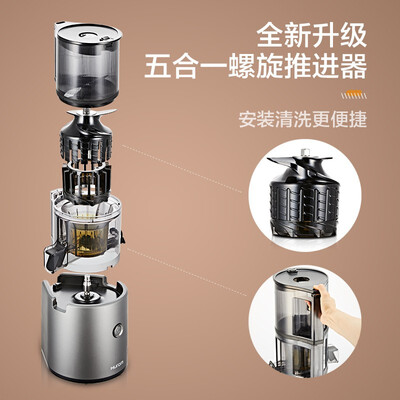 全新升级
五合一螺旋推进器

安装清洗更便捷

Hurom