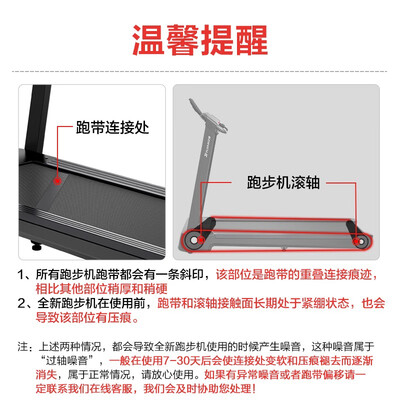 温馨提醒

跑带连接处

跑步机滚轴

1、所有跑步机跑带都会有一条斜印，该部位是跑带的重叠连接痕迹，相比其他部位稍厚和稍硬

2、全新跑步机在使用前，跑带和滚轴接触面长期处于紧绷状态，也会导致该部位有压痕。

注：上述两种情况，都会导致全新跑步机使用的时候产生噪音，这种噪音属于“过轴噪音”，一般在使用7-30天后会使连接处变软和压痕褪去而逐渐消失，属于正常情况，请放心使用。如果有异常噪音或者跑带偏移请一定联系我们在线客服，我们会及时协助您处理！