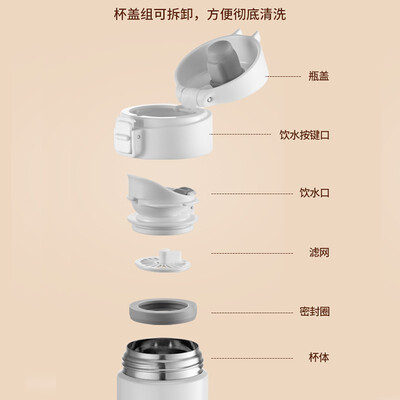 杯盖组可拆卸，方便彻底清洗

瓶盖

饮水按键口

饮水口

滤网

密封圈

杯体