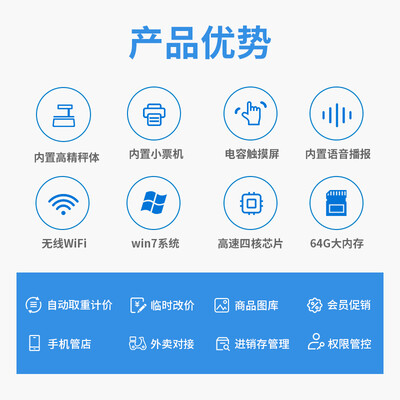 产品优势

内置高精秤体

内置小票机

电容触摸屏

内置语音播报

无线WiFi

win7系统

高速四核芯片

64G大内存

自动取重计价

临时改价

商品图库

会员促销

手机管店

外卖对接

进销存管理

权限管控